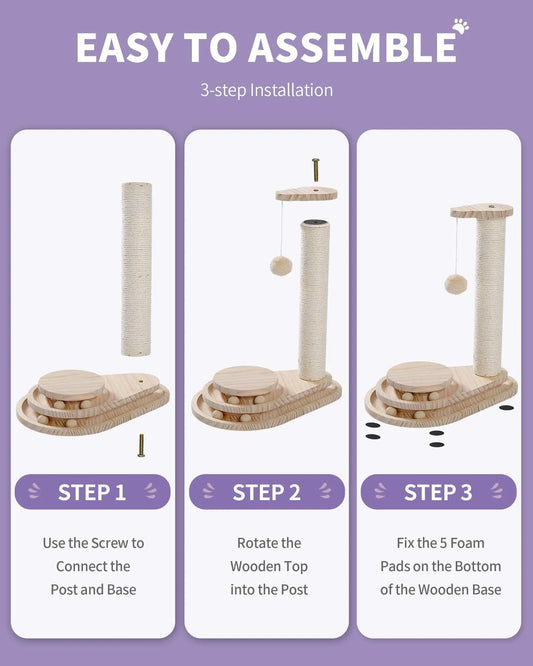 EASY TO ASSEMBLE

3-step Installation

STEP 1

Use the Screw to Connect the Post and Base

STEP 2

Rotate the Wooden Top into the Post

STEP 3

Fix the 5 Foam Pads on the Bottom of the Wooden Base